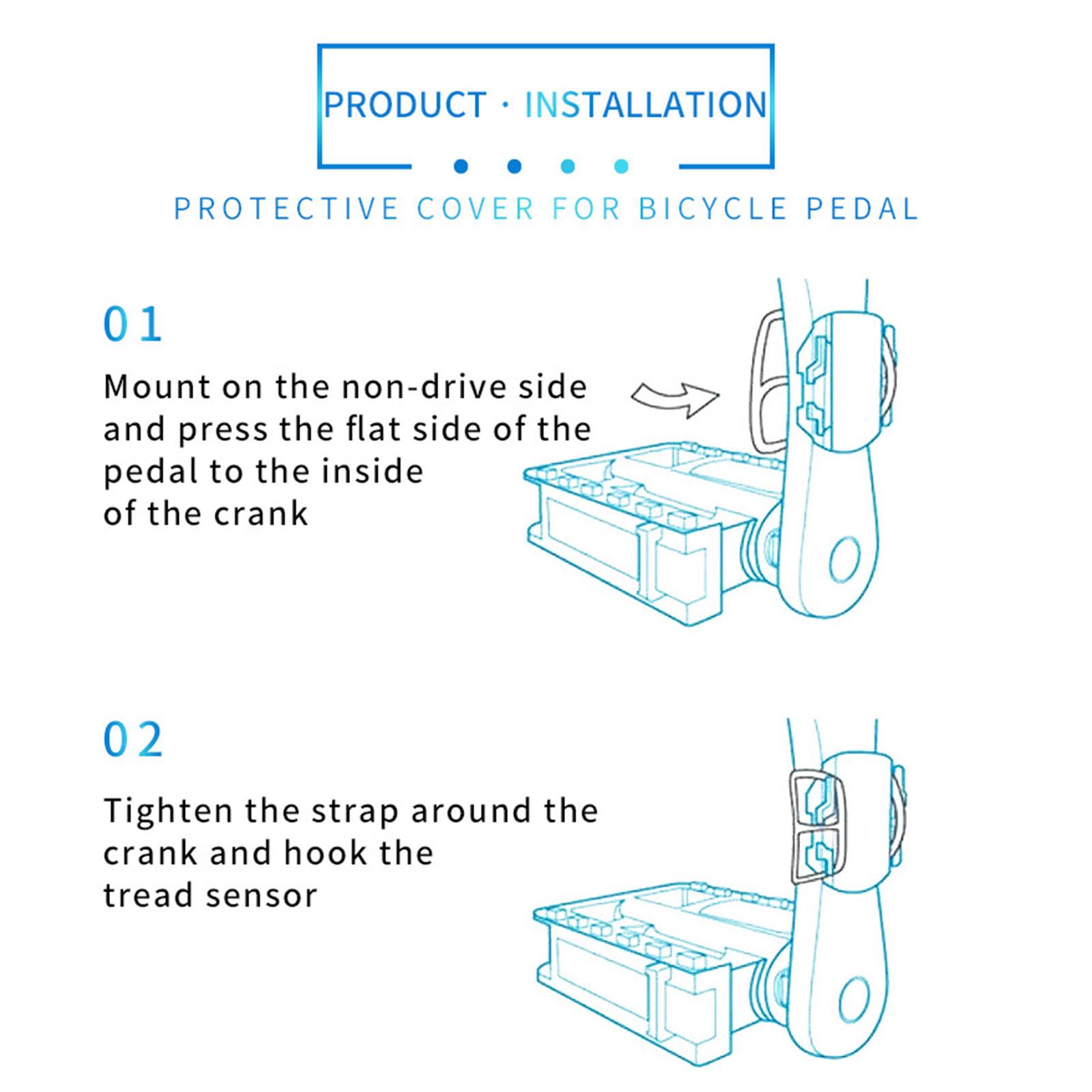 PRODUCT · INSTALLATION

PROTECTIVE COVER FOR BICYCLE PEDAL

01

Mount on the non-drive side and press the flat side of the pedal to the inside of the crank

02

Tighten the strap around the crank and hook the tread sensor