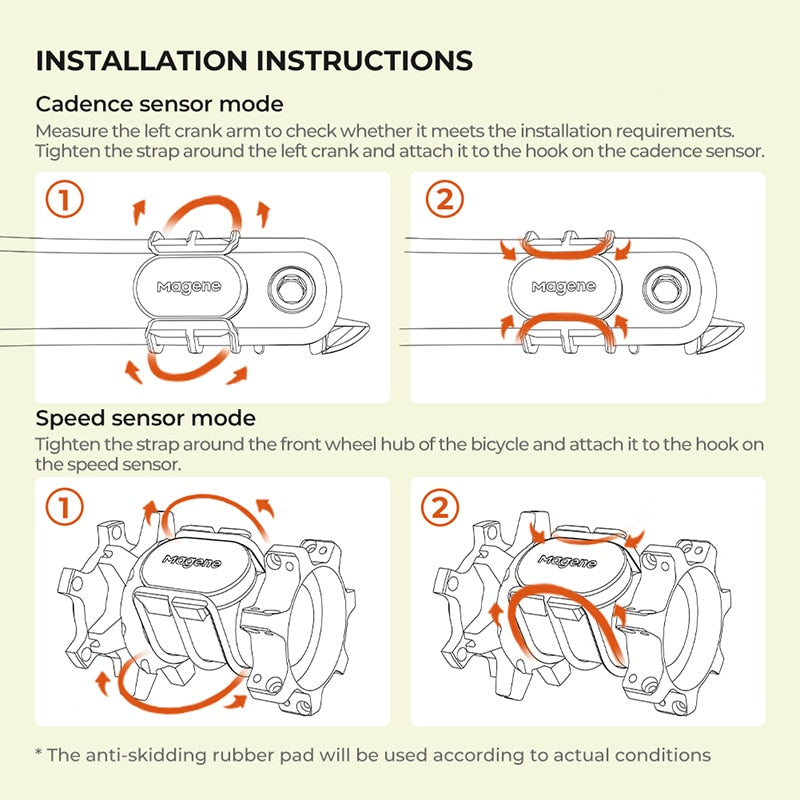 INSTALLATION INSTRUCTIONS

Cadence sensor mode

Measure the left crank arm to check whether it meets the installation requirements. Tighten the strap around the left crank and attach it to the hook on the cadence sensor.

①

Magene

②

Magene

Speed sensor mode

Tighten the strap around the front wheel hub of the bicycle and attach it to the hook on the speed sensor.

①

Magene

②

Magene

* The anti-skidding rubber pad will be used according to actual conditions