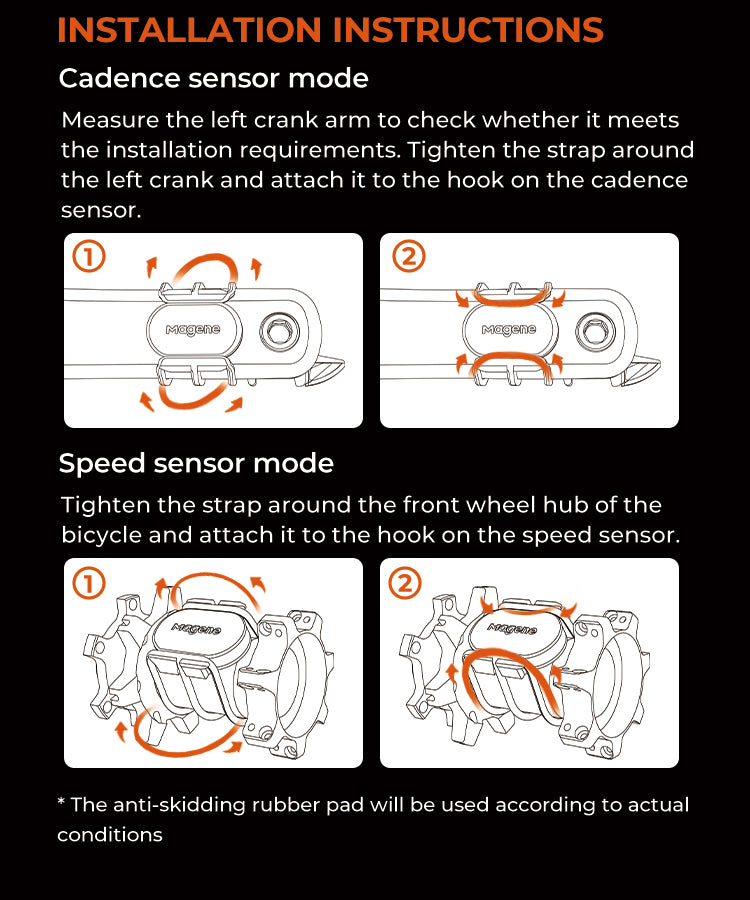 INSTALLATION INSTRUCTIONS

Cadence sensor mode

Measure the left crank arm to check whether it meets the installation requirements. Tighten the strap around the left crank and attach it to the hook on the cadence sensor.

①

Magene

②

Magene

Speed sensor mode

Tighten the strap around the front wheel hub of the bicycle and attach it to the hook on the speed sensor.

①

Magene

②

Magene

* The anti-skidding rubber pad will be used according to actual conditions