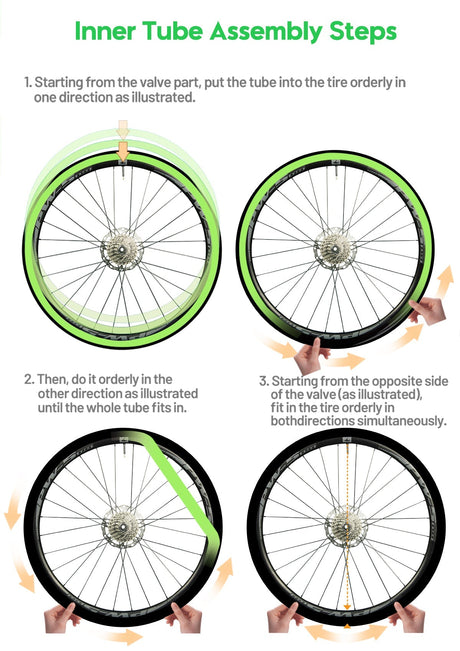 Inner Tube Assembly Steps

1. Starting from the valve part, put the tube into the tire orderly in one direction as illustrated.

2. Then, do it orderly in the other direction as illustrated until the whole tube fits in.

3. Starting from the opposite side of the valve (as illustrated), fit in the tire orderly in bothdirections simultaneously.