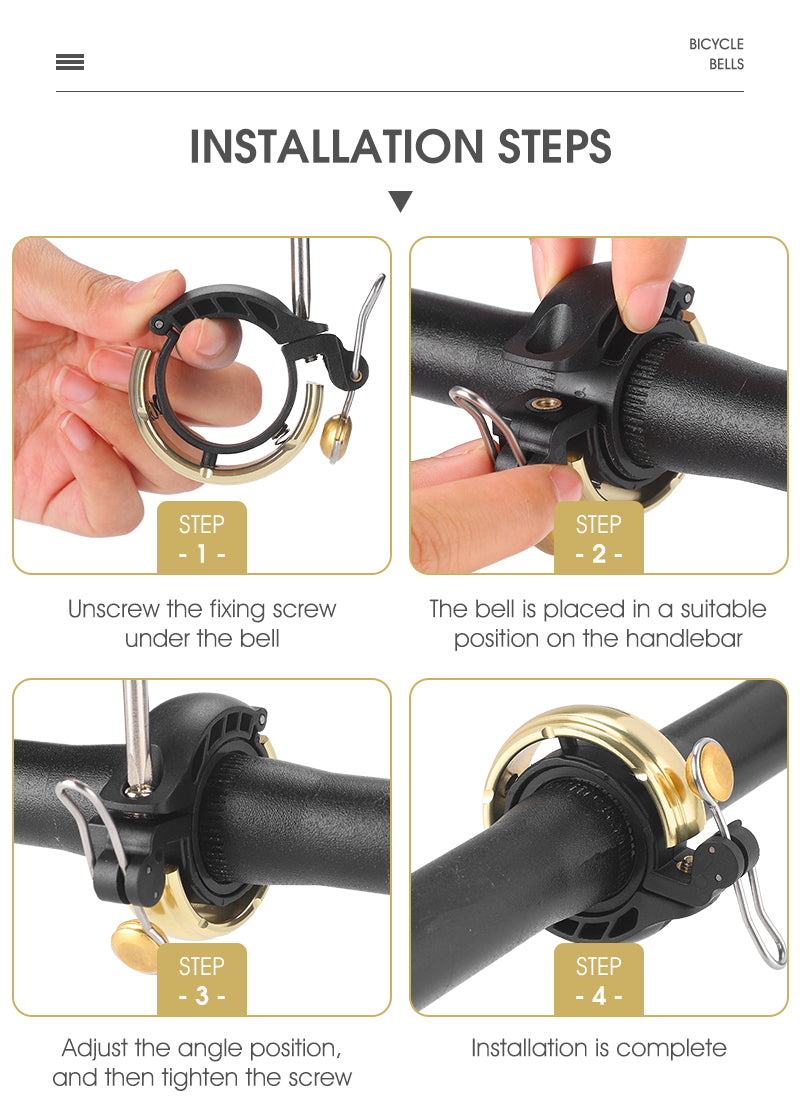 BICYCLE
BELLS

INSTALLATION STEPS

STEP
- 1 -

Unscrew the fixing screw under the bell

STEP
- 2 -

The bell is placed in a suitable position on the handlebar

STEP
- 3 -

Adjust the angle position, and then tighten the screw

STEP
- 4 -

Installation is complete