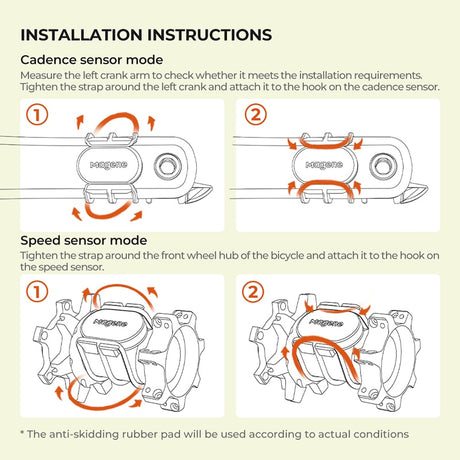 INSTALLATION INSTRUCTIONS

Cadence sensor mode

Measure the left crank arm to check whether it meets the installation requirements. Tighten the strap around the left crank and attach it to the hook on the cadence sensor.

①

Magene

②

Magene

Speed sensor mode

Tighten the strap around the front wheel hub of the bicycle and attach it to the hook on the speed sensor.

①

Magene

②

Magene

* The anti-skidding rubber pad will be used according to actual conditions